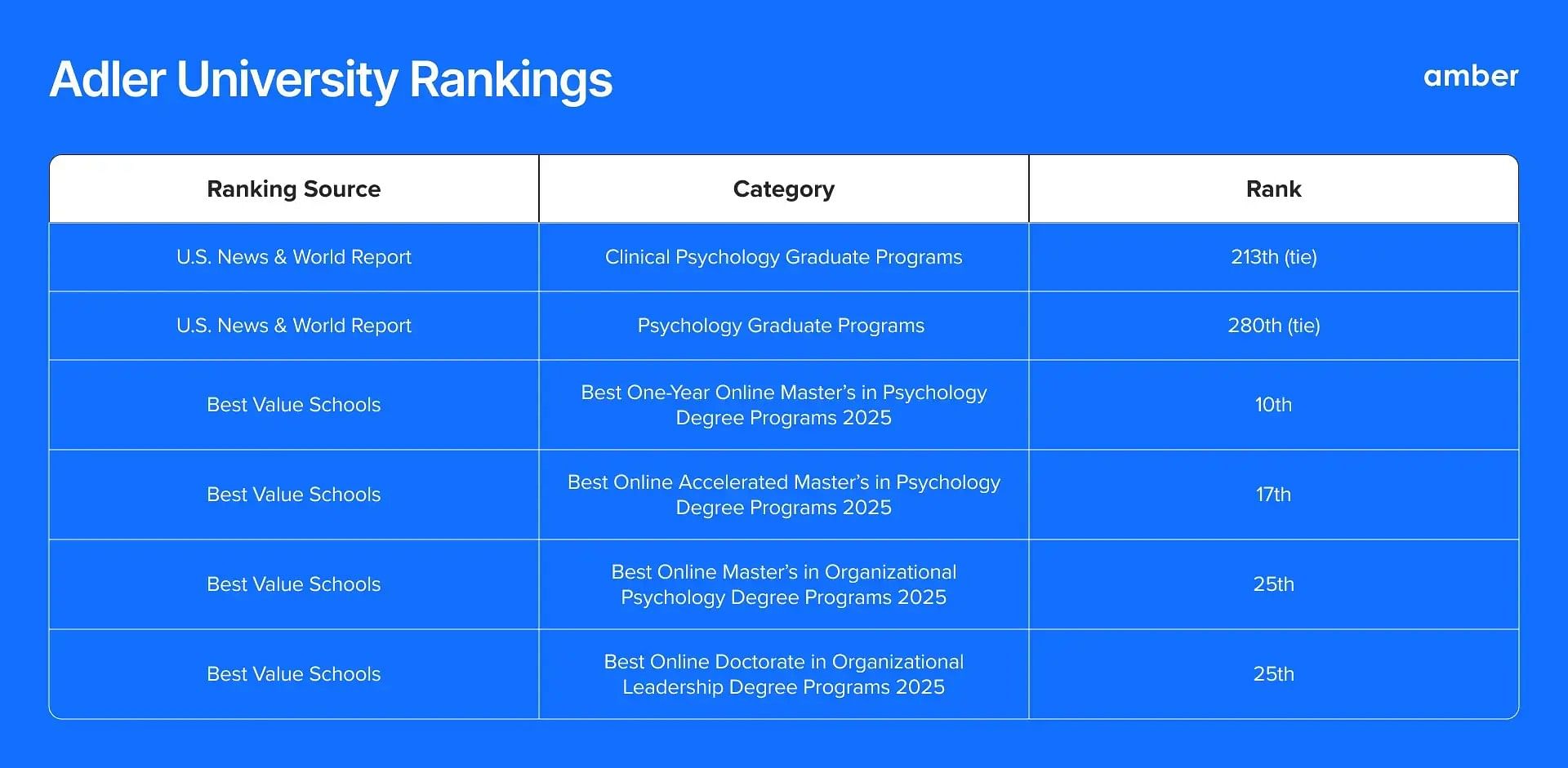 Adler University Rankings

amber

| Ranking Source | Category | Rank |
|---|---|---|
| U.S. News & World Report | Clinical Psychology Graduate Programs | 213th (tie) |
| U.S. News & World Report | Psychology Graduate Programs | 280th (tie) |
| Best Value Schools | Best One-Year Online Master's in Psychology Degree Programs 2025 | 10th |
| Best Value Schools | Best Online Accelerated Master's in Psychology Degree Programs 2025 | 17th |
| Best Value Schools | Best Online Master's in Organizational Psychology Degree Programs 2025 | 25th |
| Best Value Schools | Best Online Doctorate in Organizational Leadership Degree Programs 2025 | 25th |